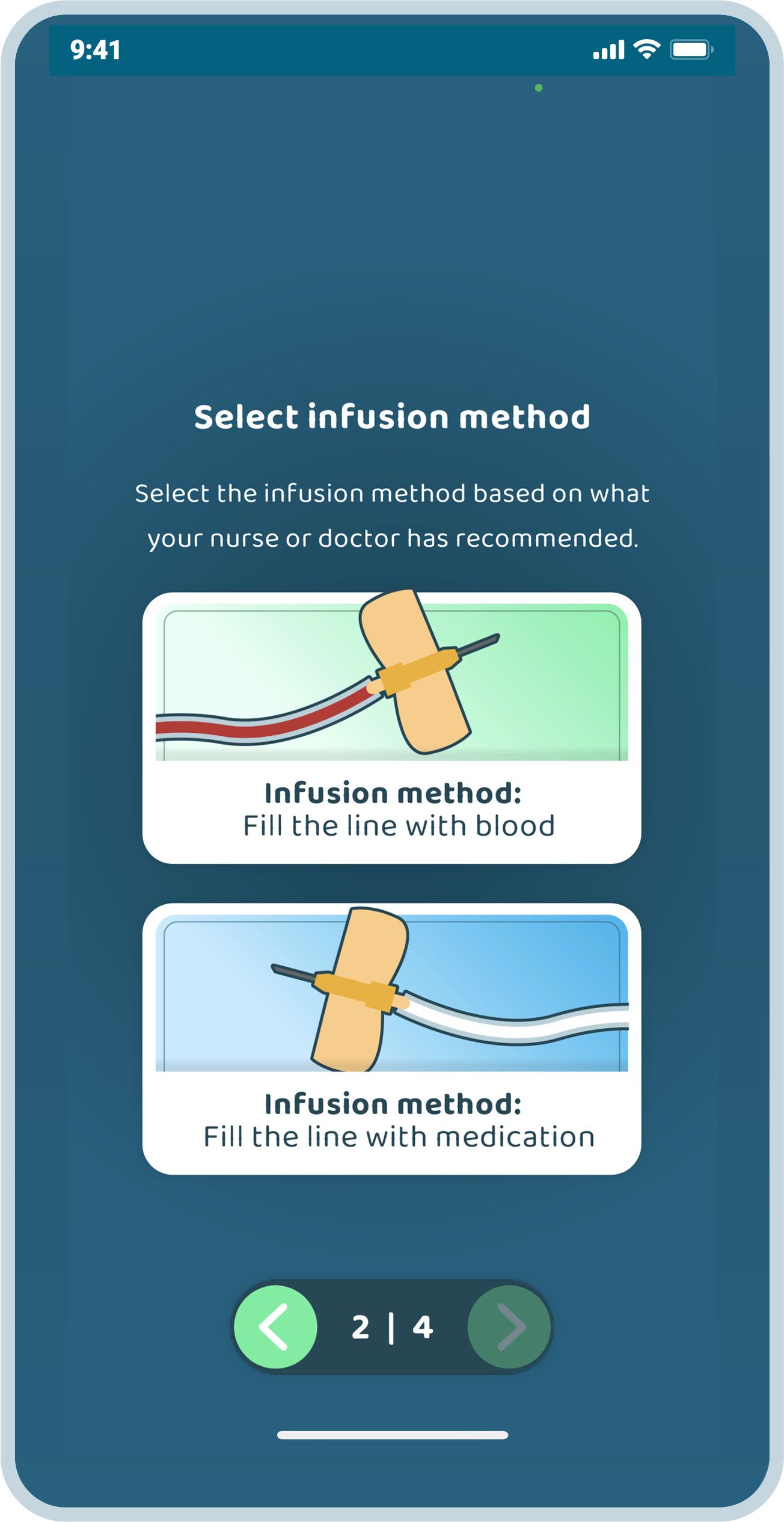 9:41

Select infusion method

Select the infusion method based on what your nurse or doctor has recommended.

Infusion method:
Fill the line with blood

Infusion method:
Fill the line with medication

2 | 4